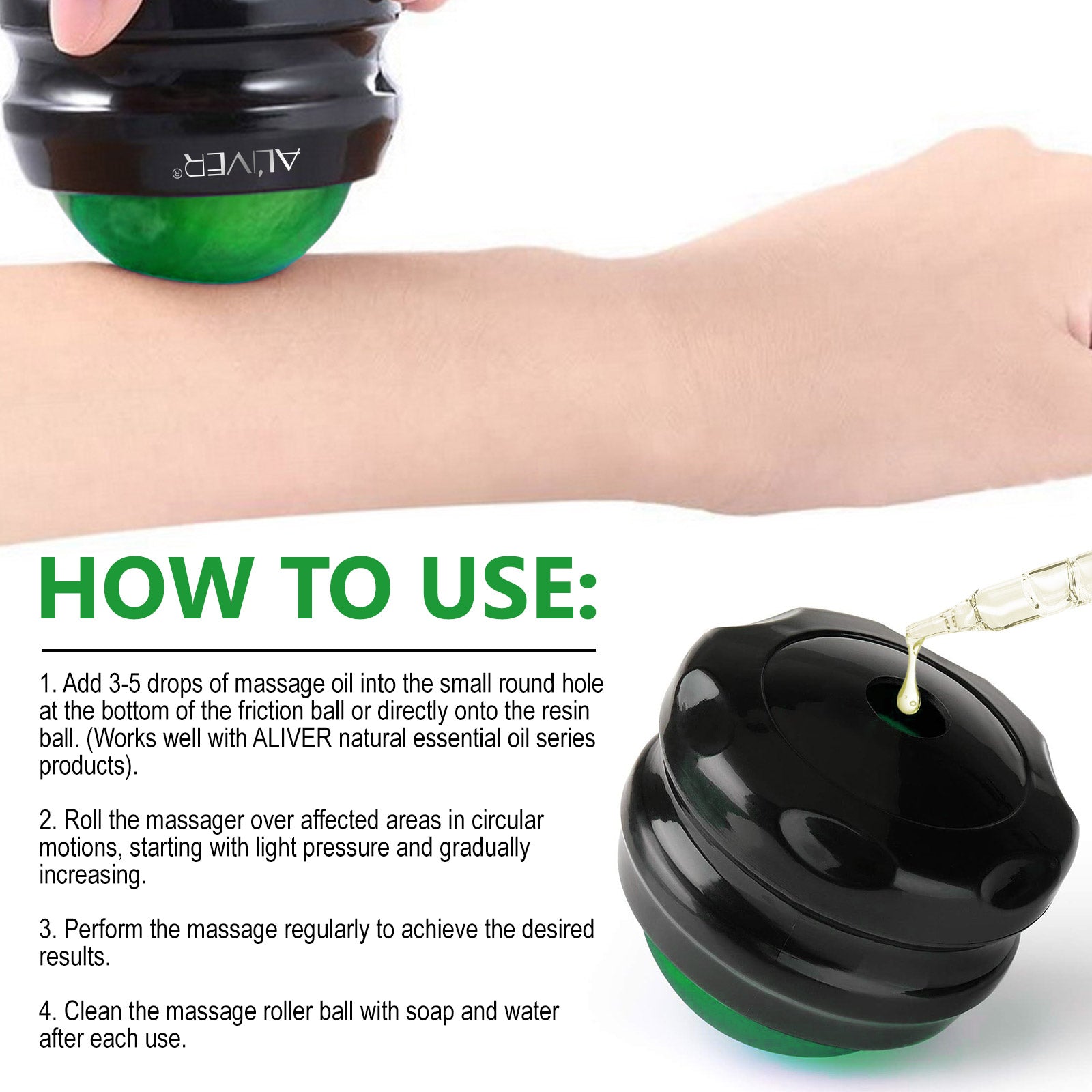 ALIVER®

HOW TO USE:

1. Add 3-5 drops of massage oil into the small round hole at the bottom of the friction ball or directly onto the resin ball. (Works well with ALIVER natural essential oil series products).

2. Roll the massager over affected areas in circular motions, starting with light pressure and gradually increasing.

3. Perform the massage regularly to achieve the desired results.

4. Clean the massage roller ball with soap and water after each use.